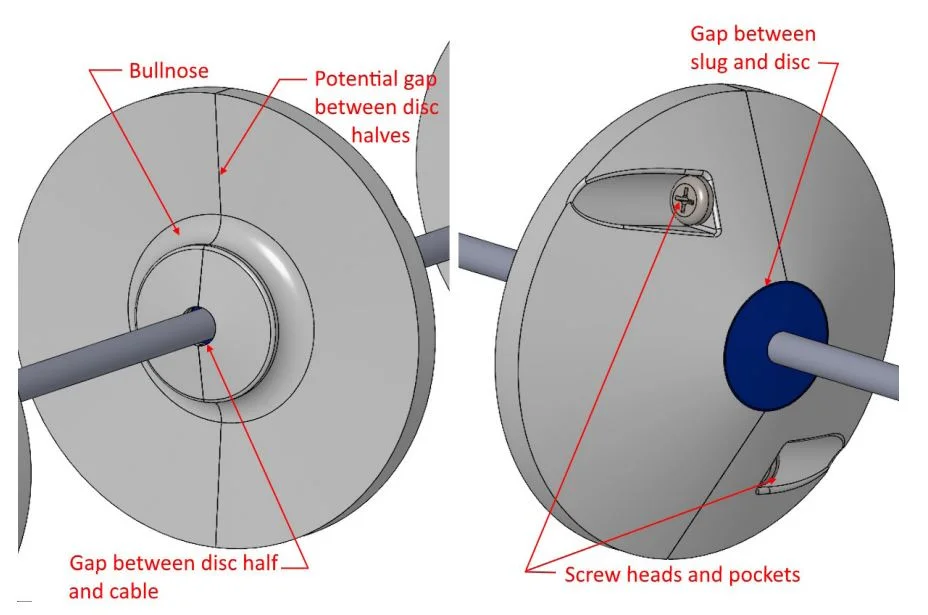 Bullnose

Potential gap between disc halves

Gap between disc half and cable

Gap between slug and disc

Screw heads and pockets